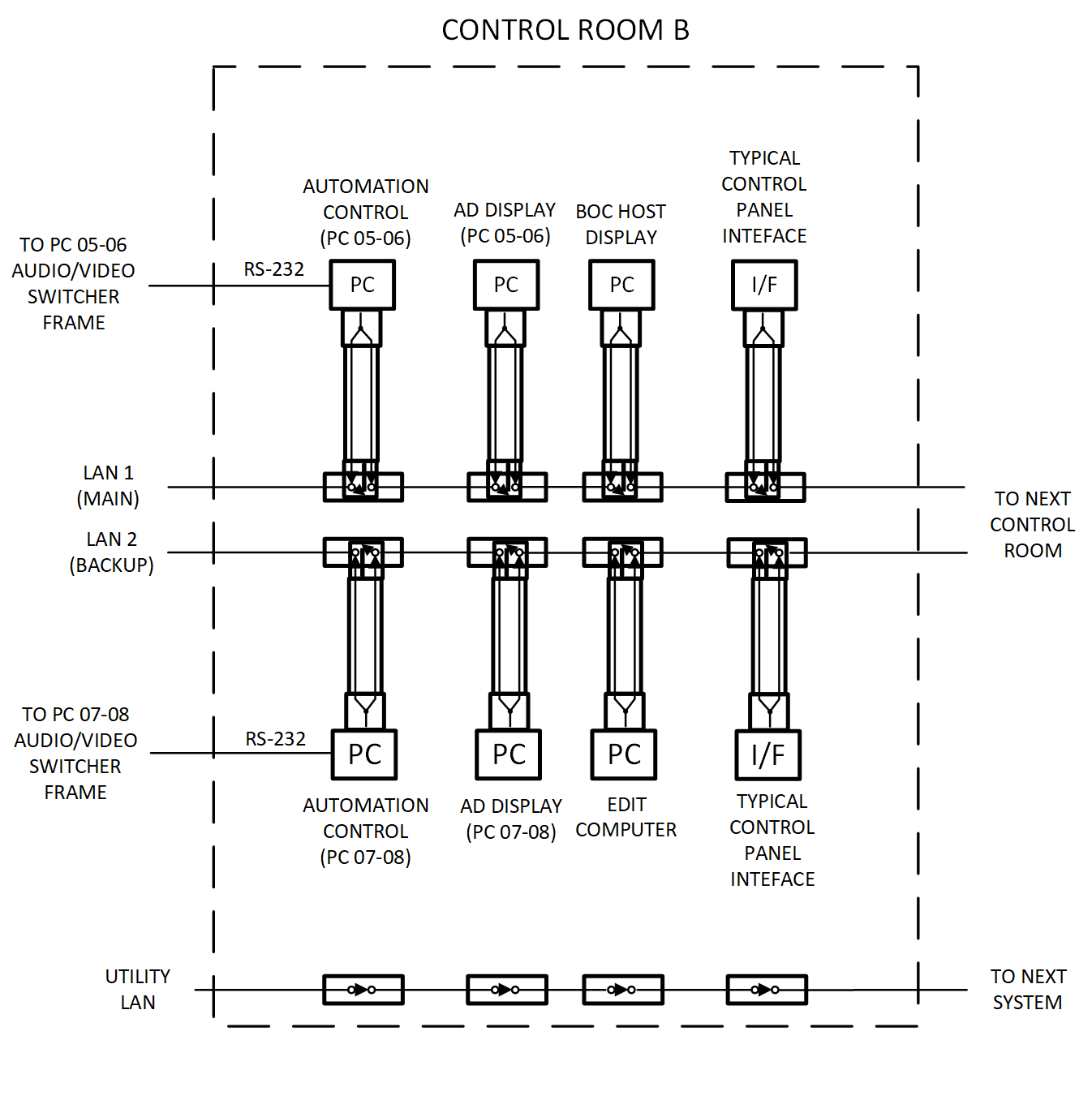 CONTROL ROOM B

TO PC 05-06 AUDIO/VIDEO SWITCHER FRAME

RS-232

AUTOMATION CONTROL (PC 05-06)

AD DISPLAY (PC 05-06)

BOC HOST DISPLAY

TYPICAL CONTROL PANEL INTEFACE

PC

PC

PC

I/F

LAN 1 (MAIN)

LAN 2 (BACKUP)

TO NEXT CONTROL ROOM

TO PC 07-08 AUDIO/VIDEO SWITCHER FRAME

RS-232

PC

PC

PC

I/F

AUTOMATION CONTROL (PC 07-08)

AD DISPLAY (PC 07-08)

EDIT COMPUTER

TYPICAL CONTROL PANEL INTEFACE

UTILITY LAN

TO NEXT SYSTEM