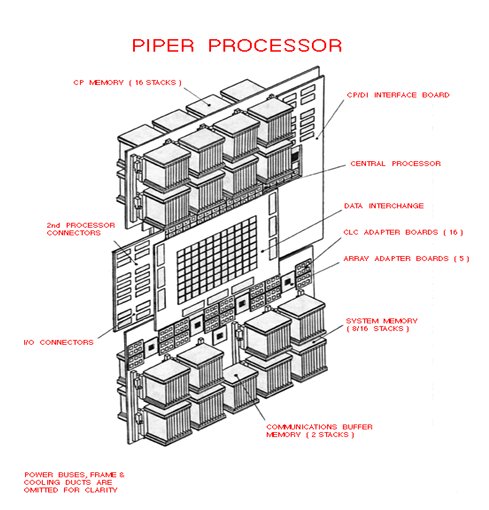 PIPER PROCESSOR

CP MEMORY ( 16 STACKS )

CP/DI INTERFACE BOARD

CENTRAL PROCESSOR

DATA INTERCHANGE

2nd PROCESSOR CONNECTORS

CLC ADAPTER BOARDS ( 16 )

ARRAY ADAPTER BOARDS ( 5 )

SYSTEM MEMORY ( 8/16 STACKS )

I/O CONNECTORS

COMMUNICATIONS BUFFER MEMORY ( 2 STACKS )

POWER BUSES, FRAME & COOLING DUCTS ARE OMITTED FOR CLARITY