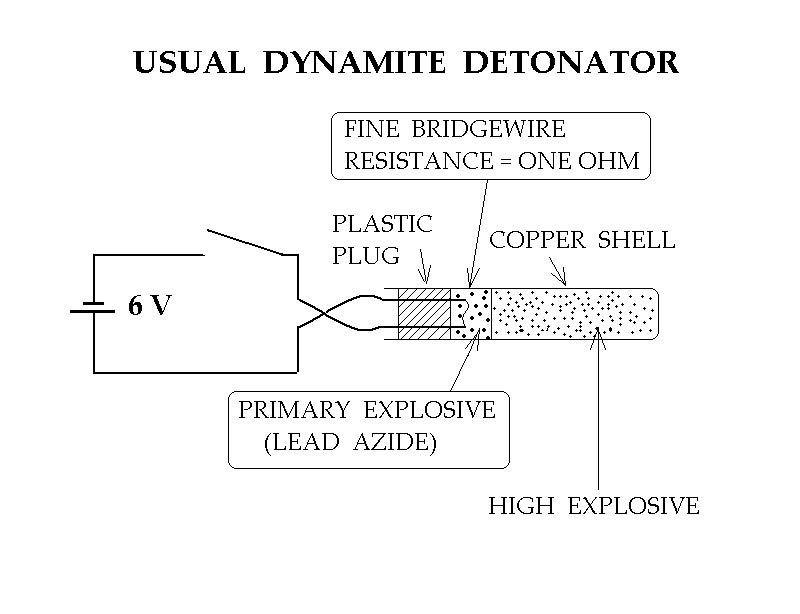 USUAL DYNAMITE DETONATOR

FINE BRIDGEWIRE
RESISTANCE = ONE OHM

PLASTIC
PLUG

COPPER SHELL

6 V

PRIMARY EXPLOSIVE
(LEAD AZIDE)

HIGH EXPLOSIVE