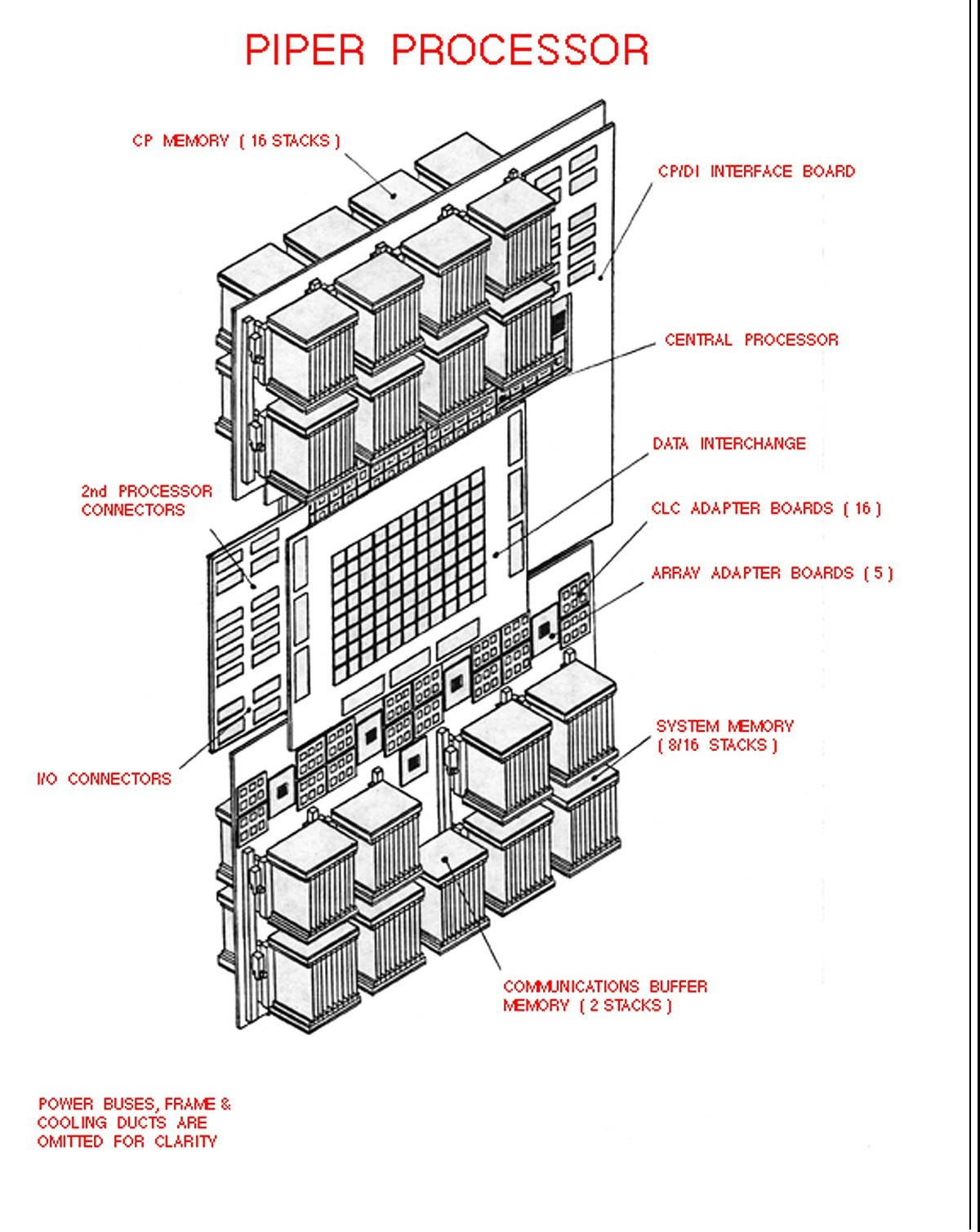 PIPER PROCESSOR

CP MEMORY ( 16 STACKS )

CP/DI INTERFACE BOARD

CENTRAL PROCESSOR

DATA INTERCHANGE

2nd PROCESSOR CONNECTORS

CLC ADAPTER BOARDS ( 16 )

ARRAY ADAPTER BOARDS ( 5 )

SYSTEM MEMORY ( 8/16 STACKS )

I/O CONNECTORS

COMMUNICATIONS BUFFER MEMORY ( 2 STACKS )

POWER BUSES, FRAME & COOLING DUCTS ARE OMITTED FOR CLARITY